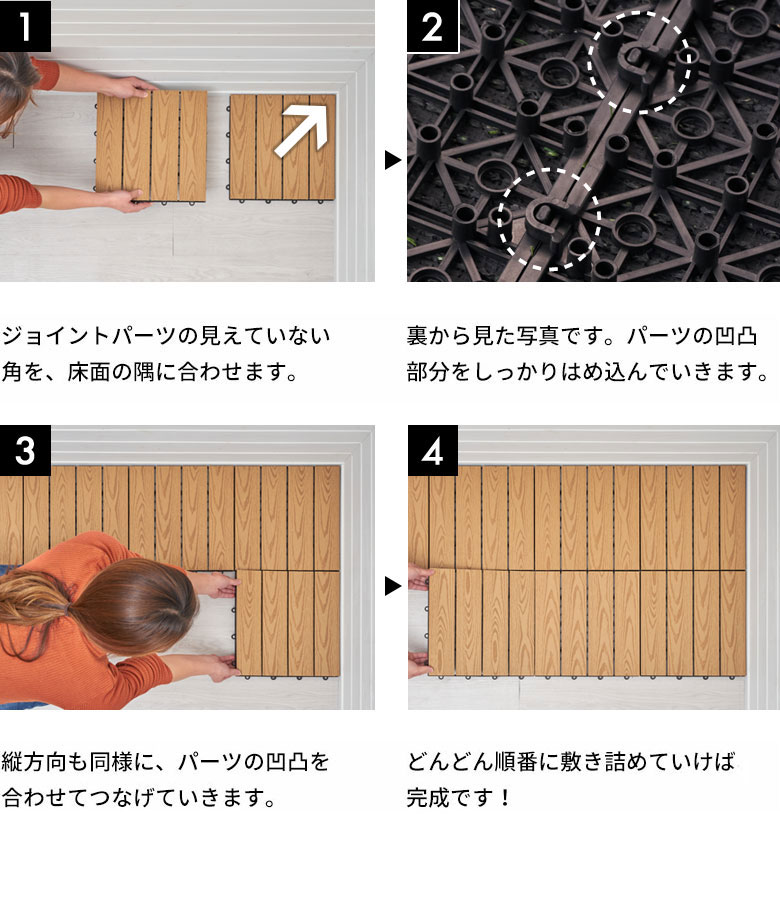 1

ジョイントパーツの見えていない角を、床面の隅に合わせます。

2

裏から見た写真です。パーツの凹凸部分をしっかりはめ込んでいきます。

3

縦方向も同様に、パーツの凹凸を合わせてつなげていきます。

4

どんどん順番に敷き詰めていけば完成です！