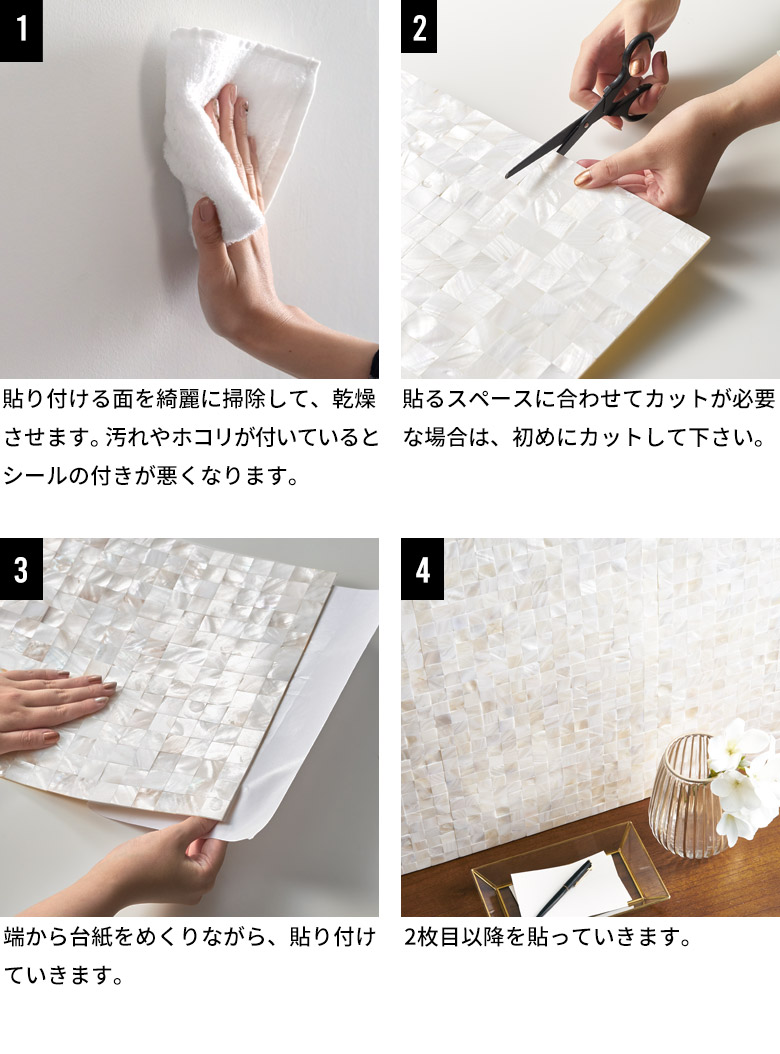 1

貼り付ける面を綺麗に掃除して、乾燥させます。汚れやホコリが付いているとシールの付きが悪くなります。

2

貼るスペースに合わせてカットが必要な場合は、初めにカットして下さい。

3

端から台紙をめくりながら、貼り付けていきます。

4

2枚目以降を貼っていきます。