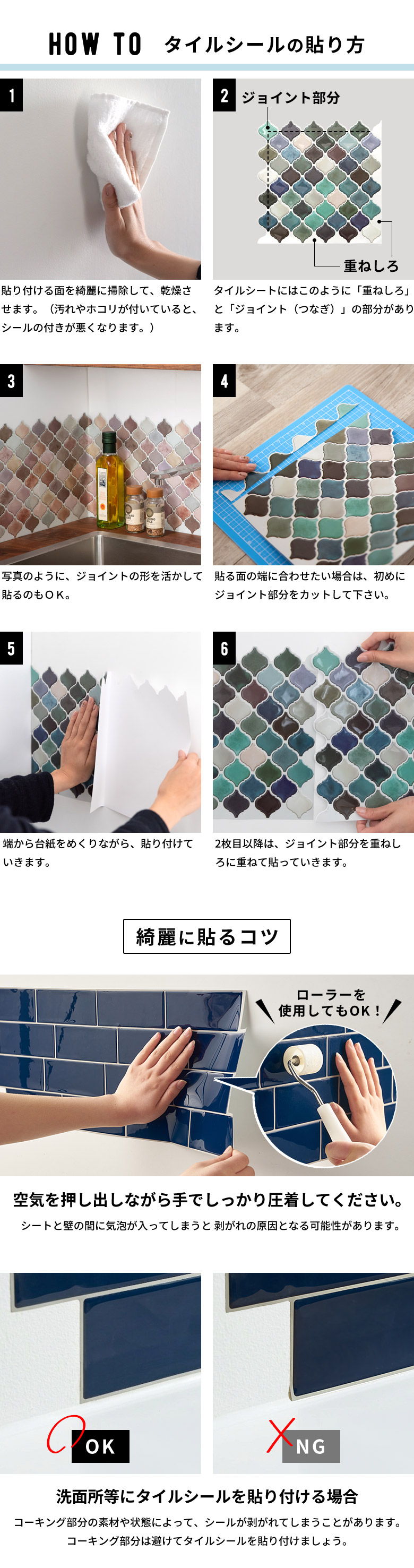 HOW TO タイルシールの貼り方

1

貼り付ける面を綺麗に掃除して、乾燥させます。（汚れやホコリが付いていると、シールの付きが悪くなります。）

2 ジョイント部分

重ねしろ

タイルシートにはこのように「重ねしろ」と「ジョイント（つなぎ）」の部分があります。

3

写真のように、ジョイントの形を活かして貼るのもＯＫ。

4

貼る面の端に合わせたい場合は、初めにジョイント部分をカットして下さい。

5

端から台紙をめくりながら、貼り付けていきます。

6

2枚目以降は、ジョイント部分を重ねしろに重ねて貼っていきます。

綺麗に貼るコツ

ローラーを使用してもOK！

空気を押し出しながら手でしっかり圧着してください。

シートと壁の間に気泡が入ってしまうと 剥がれの原因となる可能性があります。

OK

NG

洗面所等にタイルシールを貼り付ける場合

コーキング部分の素材や状態によって、シールが剥がれてしまうことがあります。
コーキング部分は避けてタイルシールを貼り付けましょう。