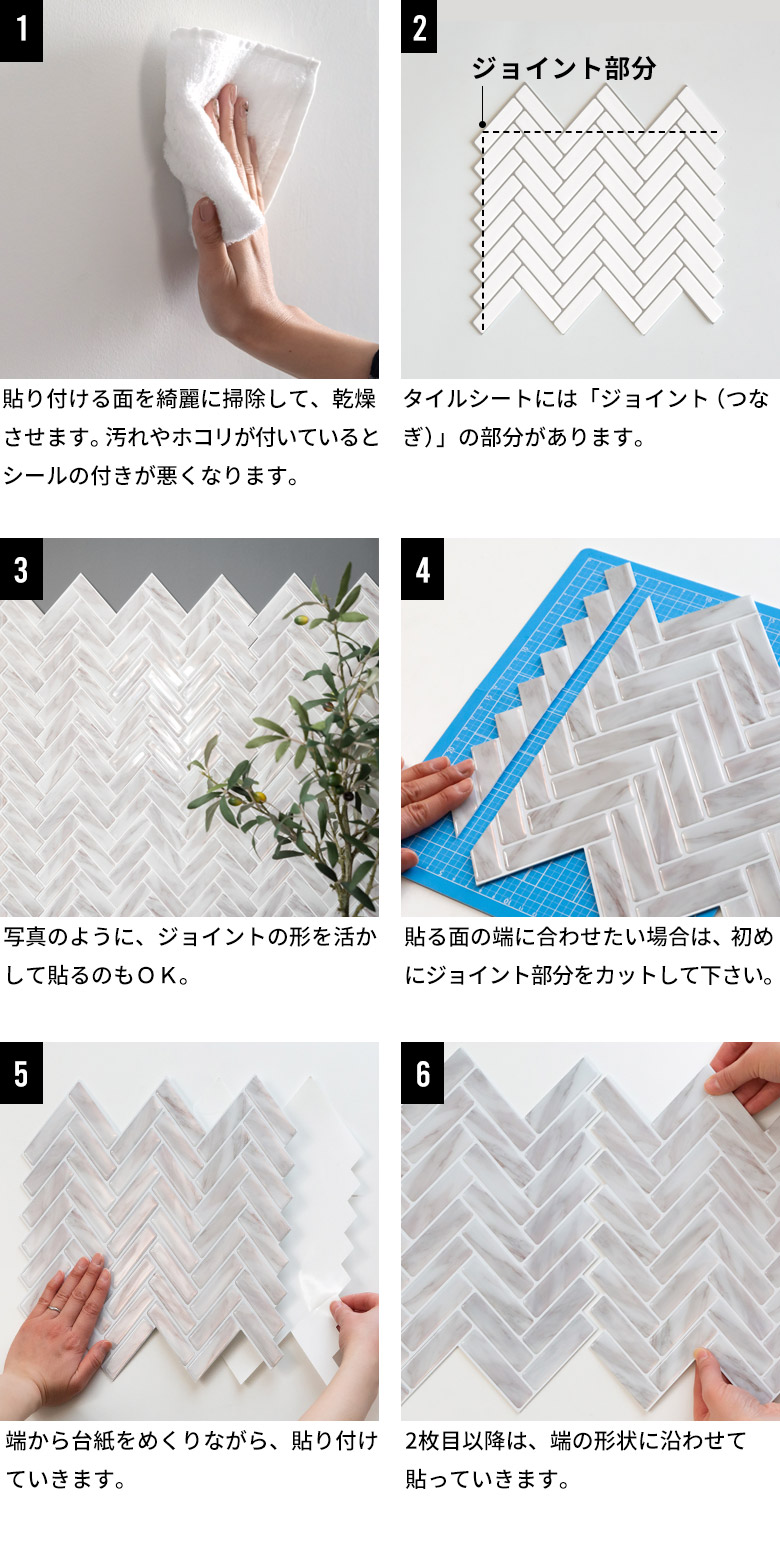 1

貼り付ける面を綺麗に掃除して、乾燥させます。汚れやホコリが付いているとシールの付きが悪くなります。

2

ジョイント部分

タイルシートには「ジョイント（つなぎ）」の部分があります。

3

写真のように、ジョイントの形を活かして貼るのもＯＫ。

4

貼る面の端に合わせたい場合は、初めにジョイント部分をカットして下さい。

5

端から台紙をめくりながら、貼り付けていきます。

6

2枚目以降は、端の形状に沿わせて貼っていきます。