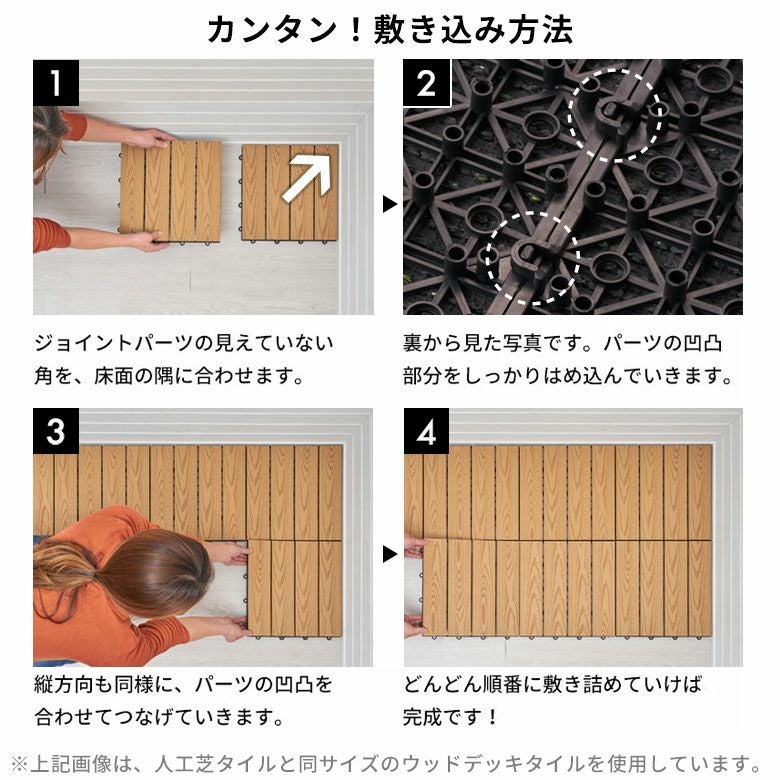 カンタン！敷き込み方法

1

ジョイントパーツの見えていない角を、床面の隅に合わせます。

2

裏から見た写真です。パーツの凹凸部分をしっかりはめ込んでいきます。

3

縦方向も同様に、パーツの凹凸を合わせてつなげていきます。

4

どんどん順番に敷き詰めていけば完成です！

※上記画像は、人工芝タイルと同サイズのウッドデッキタイルを使用しています。