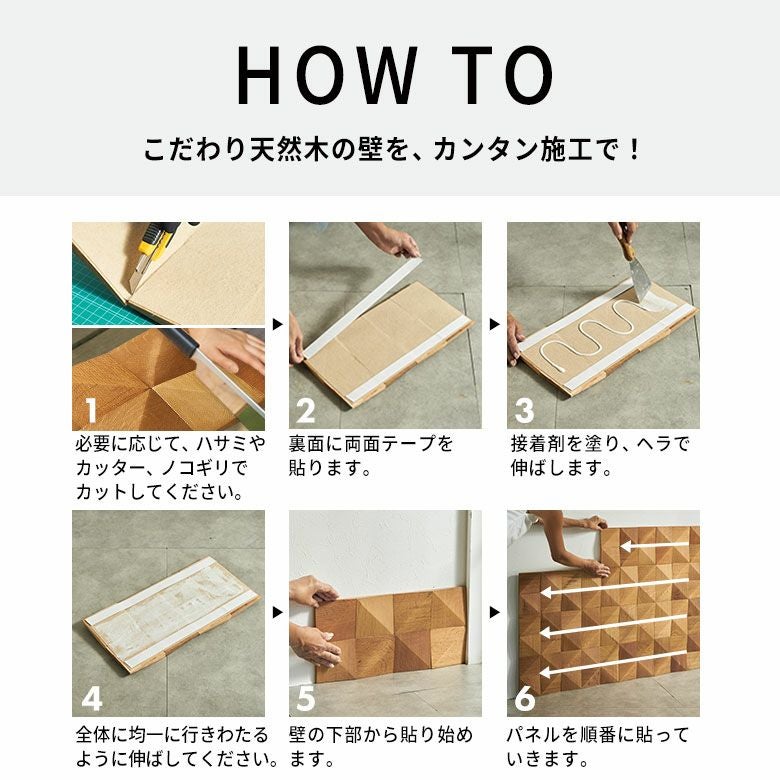 HOW TO

こだわり天然木の壁を、カンタン施工で！

1
必要に応じて、ハサミやカッター、ノコギリでカットしてください。

2
裏面に両面テープを貼ります。

3
接着剤を塗り、ヘラで伸ばします。

4
全体に均一に行きわたるように伸ばしてください。

5
壁の下部から貼り始めます。

6
パネルを順番に貼っていきます。